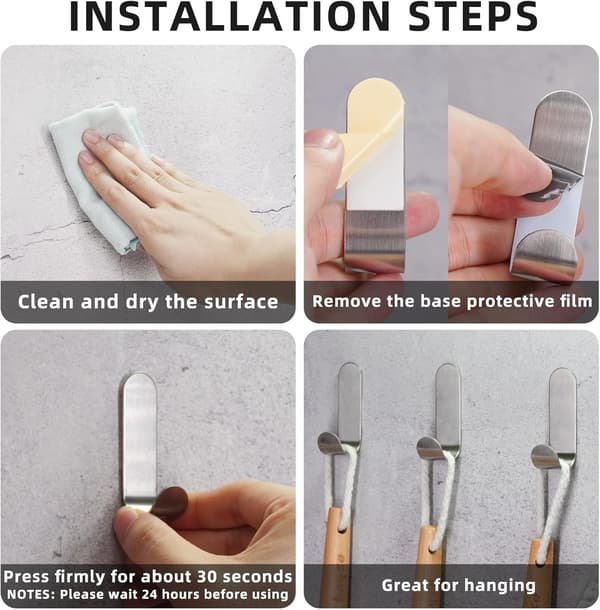 INSTALLATION STEPS

Clean and dry the surface

Remove the base protective film

Press firmly for about 30 seconds
NOTES: Please wait 24 hours before using

Great for hanging