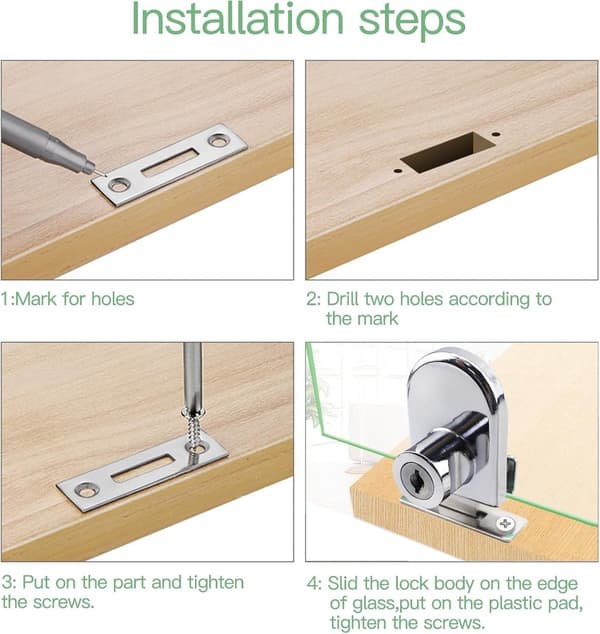 Installation steps

1:Mark for holes

2: Drill two holes according to the mark

3: Put on the part and tighten the screws.

4: Slid the lock body on the edge of glass,put on the plastic pad, tighten the screws.