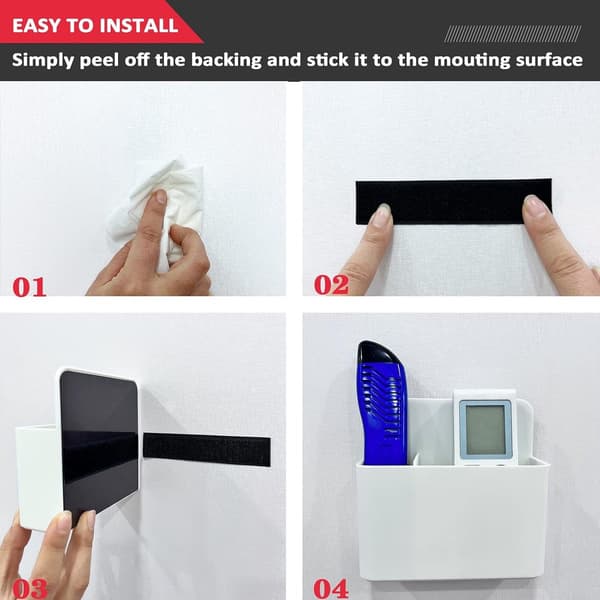 EASY TO INSTALL

Simply peel off the backing and stick it to the mouting surface

01

02

03

04