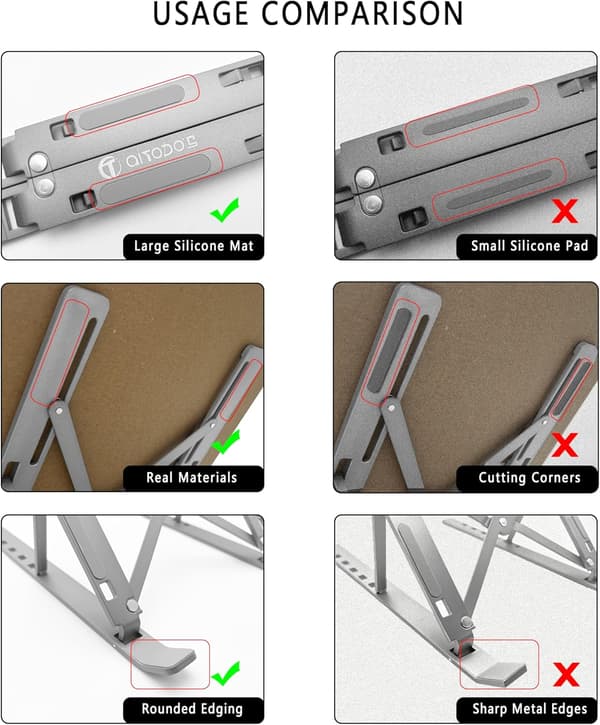 USAGE COMPARISON

AITODOS

Large Silicone Mat

Small Silicone Pad

Real Materials

Cutting Corners

Rounded Edging

Sharp Metal Edges