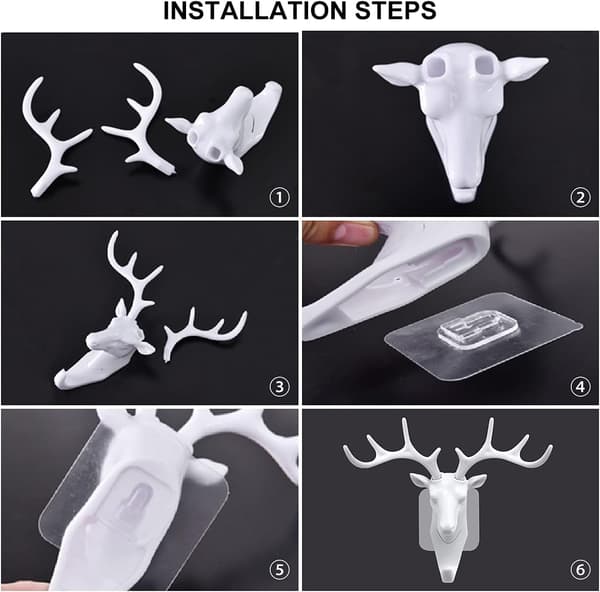 INSTALLATION STEPS

①

②

③

④

⑤

⑥