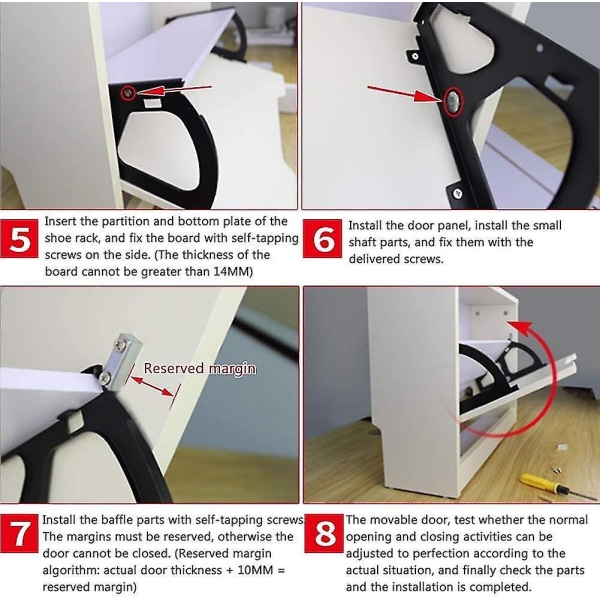 5 Insert the partition and bottom plate of the shoe rack, and fix the board with self-tapping screws on the side. (The thickness of the board cannot be greater than 14MM)

6 Install the door panel, install the small shaft parts, and fix them with the delivered screws.

Reserved margin

7 Install the baffle parts with self-tapping screws. The margins must be reserved, otherwise the door cannot be closed. (Reserved margin algorithm: actual door thickness + 10MM = reserved margin)

8 The movable door, test whether the normal opening and closing activities can be adjusted to perfection according to the actual situation, and finally check the parts and the installation is completed.