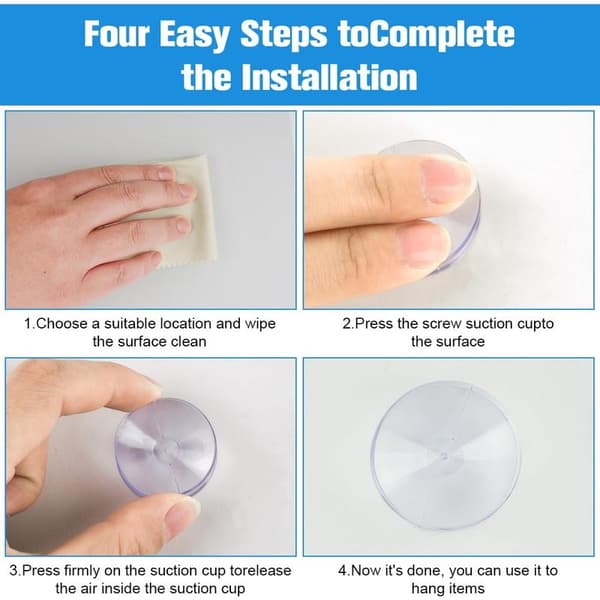 Four Easy Steps toComplete the Installation

1.Choose a suitable location and wipe the surface clean

2.Press the screw suction cupto the surface

3.Press firmly on the suction cup torelease the air inside the suction cup

4.Now it's done, you can use it to hang items