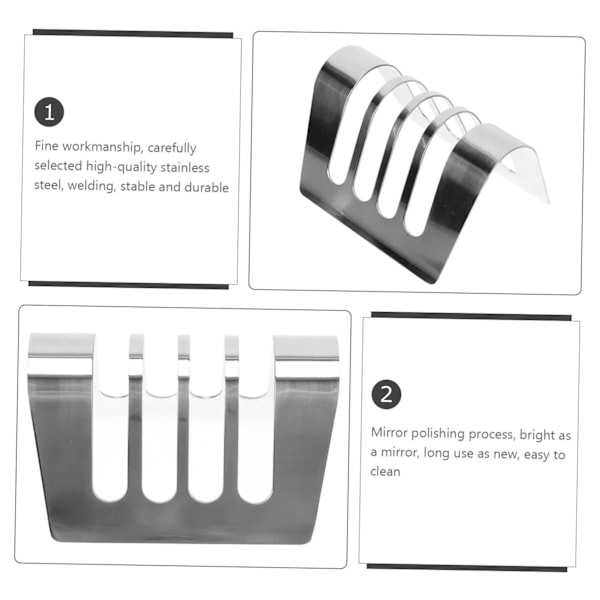 1

Fine workmanship, carefully selected high-quality stainless steel, welding, stable and durable

2

Mirror polishing process, bright as a mirror, long use as new, easy to clean