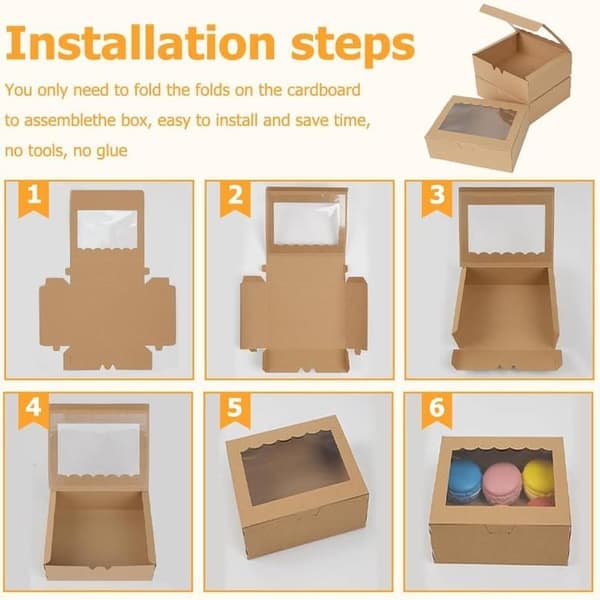 Installation steps

You only need to fold the folds on the cardboard to assemblethe box, easy to install and save time, no tools, no glue

1

2

3

4

5

6