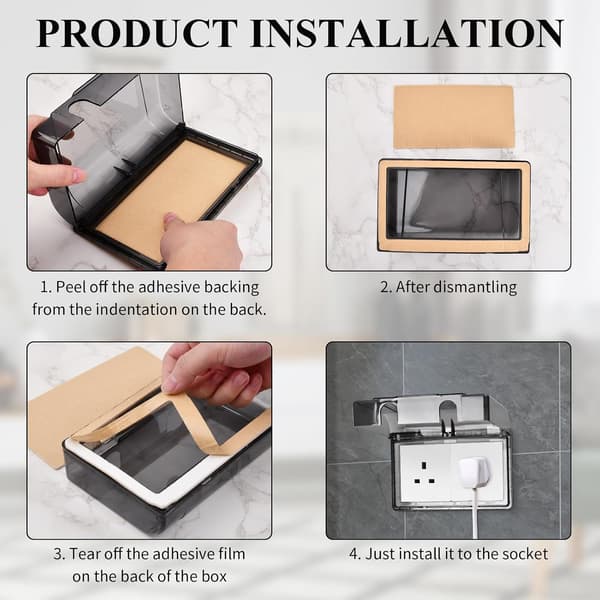 PRODUCT INSTALLATION

1. Peel off the adhesive backing from the indentation on the back.

2. After dismantling

3. Tear off the adhesive film on the back of the box

4. Just install it to the socket