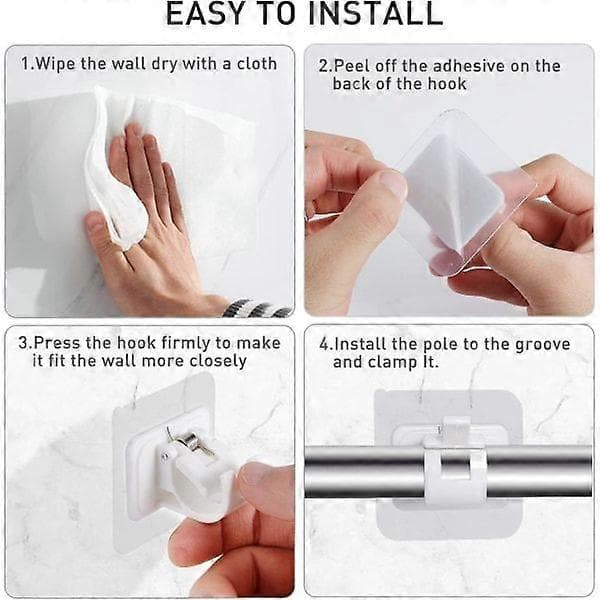 EASY TO INSTALL

1.Wipe the wall dry with a cloth

2.Peel off the adhesive on the back of the hook

3.Press the hook firmly to make it fit the wall more closely

4.Install the pole to the groove and clamp It.