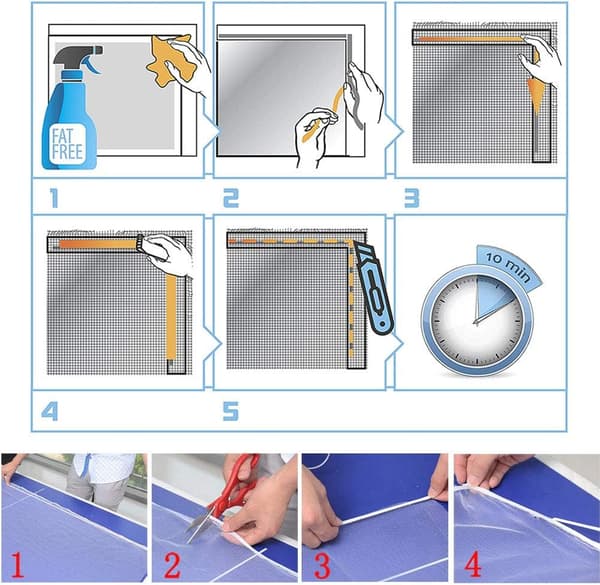 FAT FREE

1

2

3

4

5

10 min

1

2

3

4