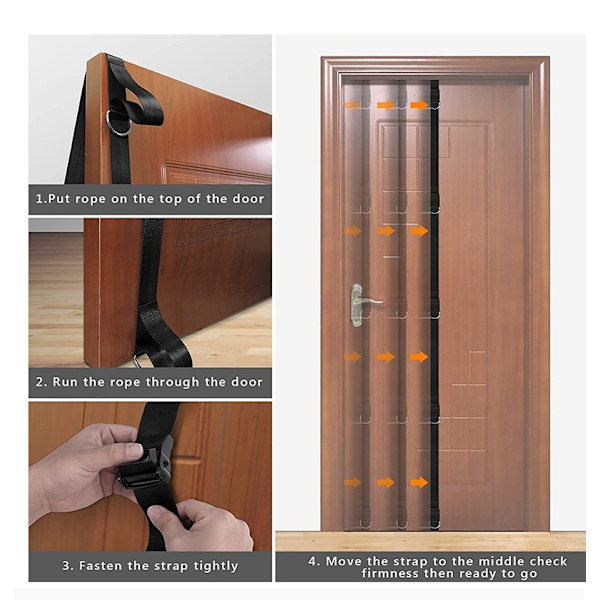 1.Put rope on the top of the door

2. Run the rope through the door

3. Fasten the strap tightly

4. Move the strap to the middle check firmness then ready to go