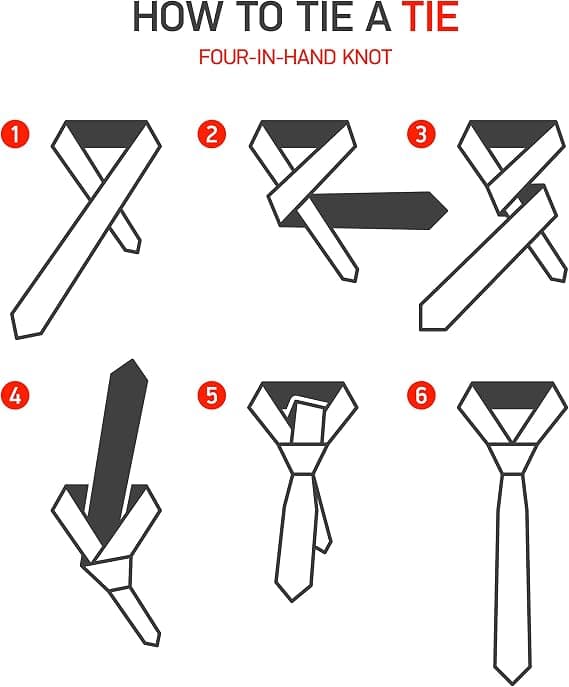 HOW TO TIE A TIE
FOUR-IN-HAND KNOT

1

2

3

4

5

6