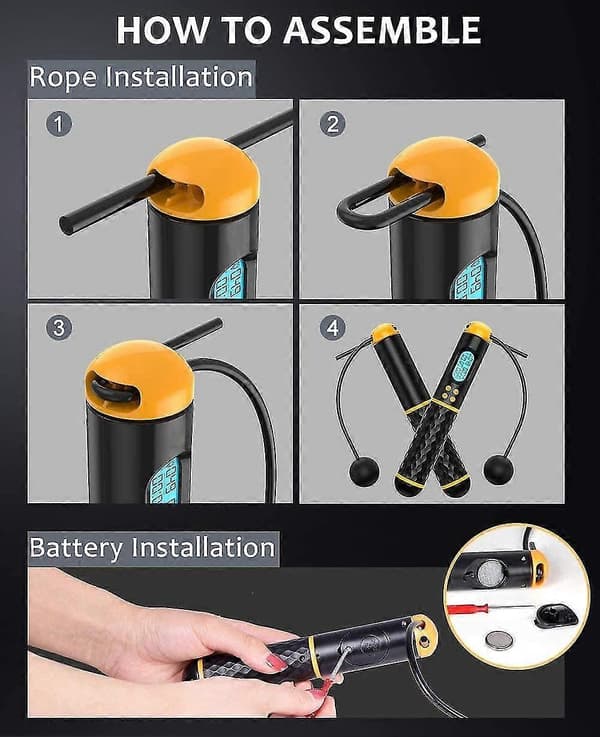 HOW TO ASSEMBLE

Rope Installation

1

2

3

4

Battery Installation