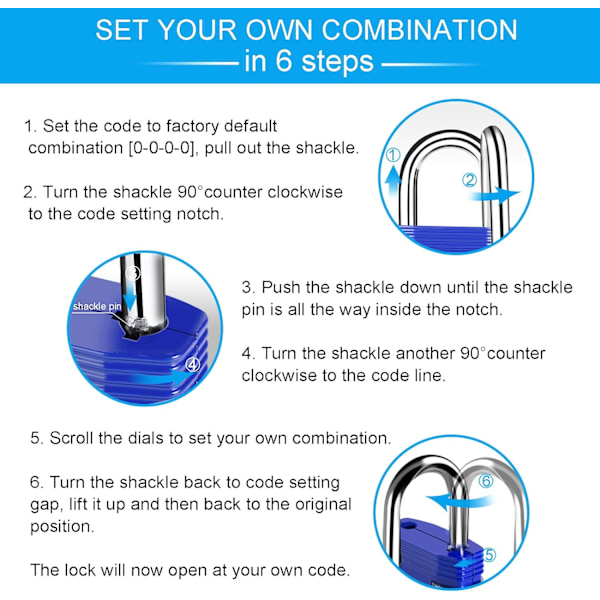 SET YOUR OWN COMBINATION
in 6 steps

1. Set the code to factory default combination [0-0-0-0], pull out the shackle.

2. Turn the shackle 90°counter clockwise to the code setting notch.

①
②

③
shackle pin
④

3. Push the shackle down until the shackle pin is all the way inside the notch.

4. Turn the shackle another 90°counter clockwise to the code line.

5. Scroll the dials to set your own combination.

6. Turn the shackle back to code setting gap, lift it up and then back to the original position.

The lock will now open at your own code.

⑥
⑤