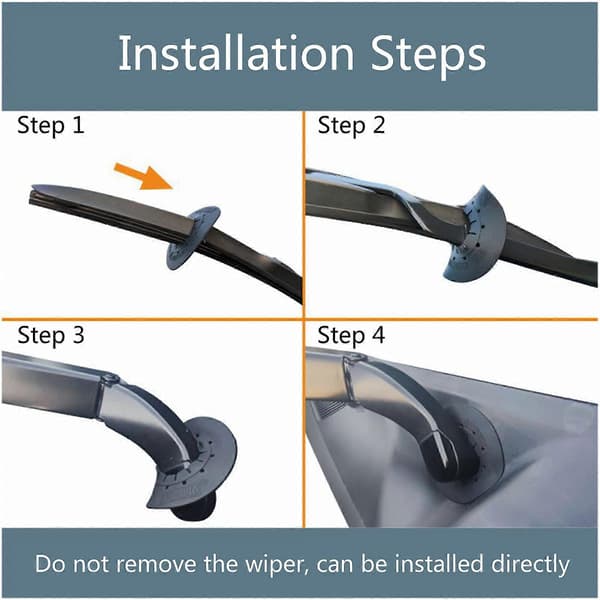 Installation Steps

Step 1

Step 2

Step 3

Step 4

Do not remove the wiper, can be installed directly