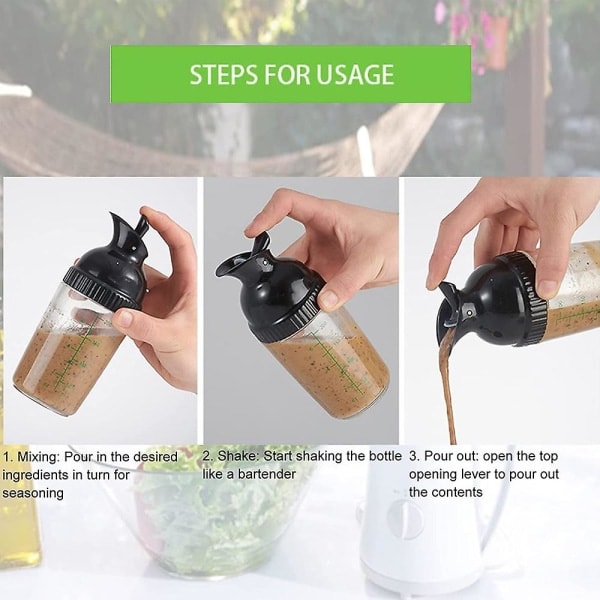 STEPS FOR USAGE

1. Mixing: Pour in the desired ingredients in turn for seasoning

2. Shake: Start shaking the bottle like a bartender

3. Pour out: open the top opening lever to pour out the contents