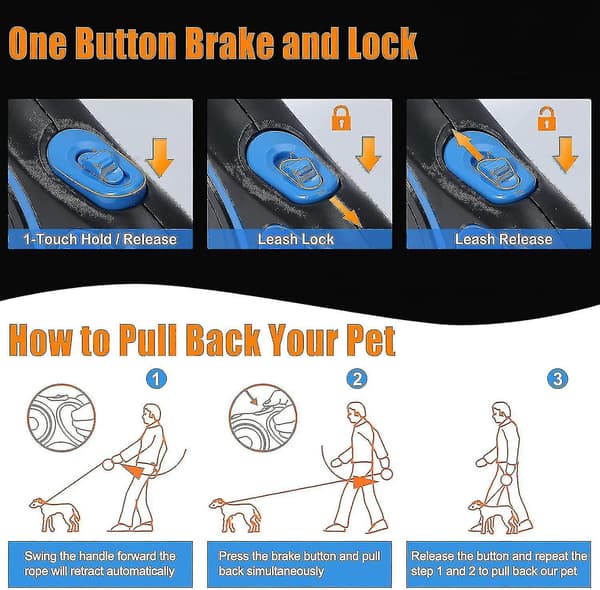 One Button Brake and Lock

1-Touch Hold / Release

Leash Lock

Leash Release

How to Pull Back Your Pet

1

2

3

Swing the handle forward the rope will retract automatically

Press the brake button and pull back simultaneously

Release the button and repeat the step 1 and 2 to pull back our pet