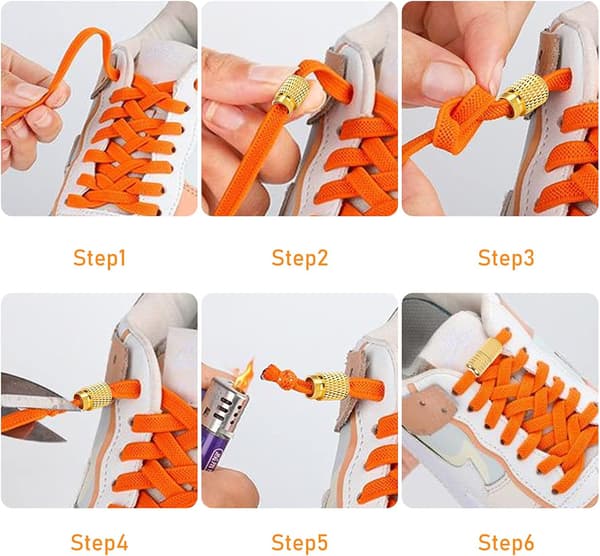 Step1 Step2 Step3

Step4 Step5 Step6