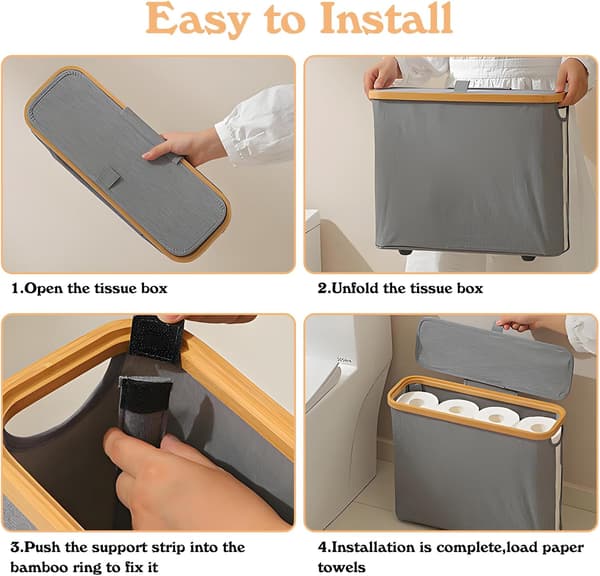 Easy to Install

1.Open the tissue box

2.Unfold the tissue box

3.Push the support strip into the bamboo ring to fix it

4.Installation is complete,load paper towels