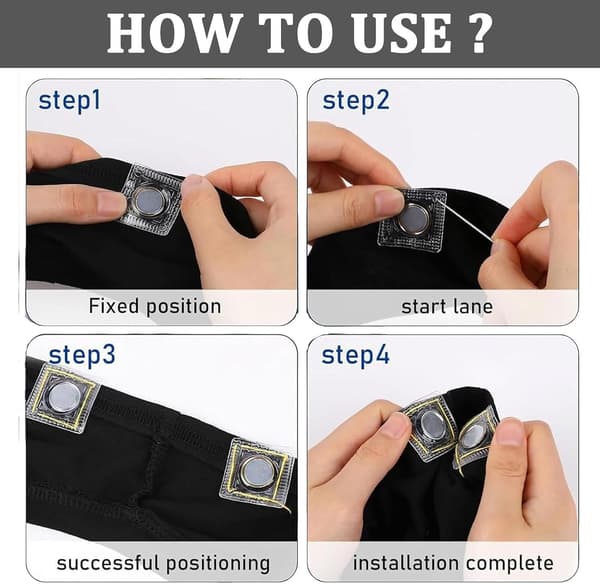 HOW TO USE ?

step1

Fixed position

step2

start lane

step3

successful positioning

step4

installation complete