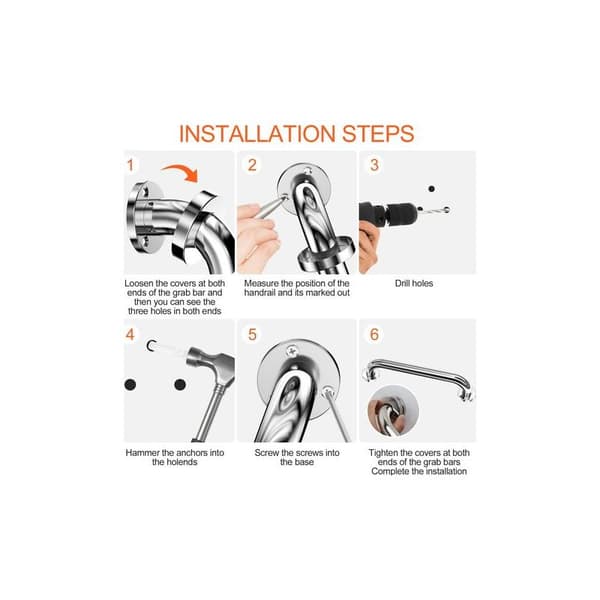 INSTALLATION STEPS

1

Loosen the covers at both ends of the grab bar and then you can see the three holes in both ends

2

Measure the position of the handrail and its marked out

3

Drill holes

4

Hammer the anchors into the holends

5

Screw the screws into the base

6

Tighten the covers at both ends of the grab bars
Complete the installation