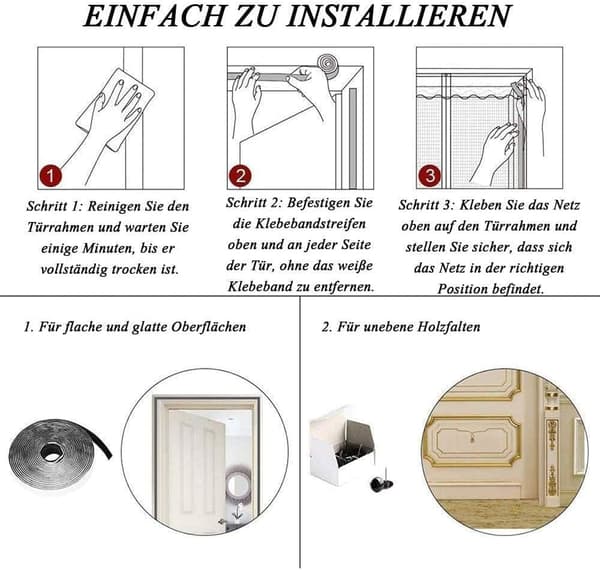 EINFACH ZU INSTALLIEREN

1

Schritt 1: Reinigen Sie den Türrahmen und warten Sie einige Minuten, bis er vollständig trocken ist.

2

Schritt 2: Befestigen Sie die Klebebandstreifen oben und an jeder Seite der Tür, ohne das weiße Klebeband zu entfernen.

3

Schritt 3: Kleben Sie das Netz oben auf den Türrahmen und stellen Sie sicher, dass sich das Netz in der richtigen Position befindet.

1. Für flache und glatte Oberflächen

2. Für unebene Holzfalten