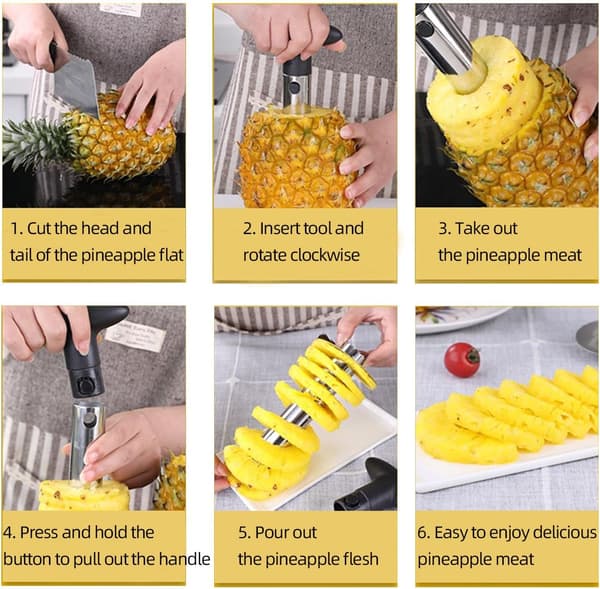 1. Cut the head and tail of the pineapple flat

2. Insert tool and rotate clockwise

3. Take out the pineapple meat

4. Press and hold the button to pull out the handle

5. Pour out the pineapple flesh

6. Easy to enjoy delicious pineapple meat