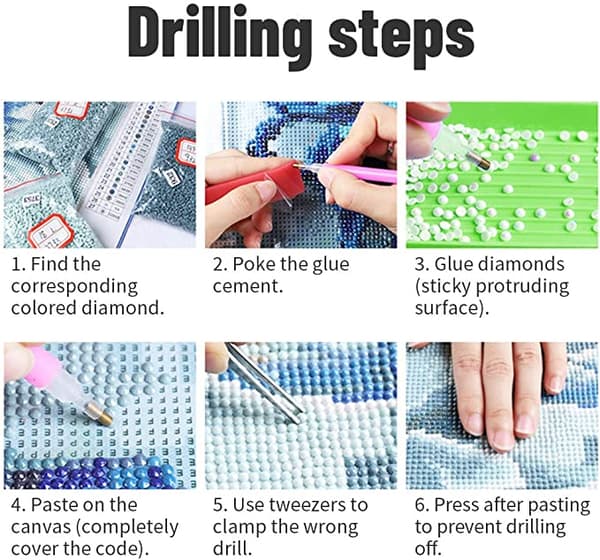 Drilling steps

1. Find the corresponding colored diamond.

2. Poke the glue cement.

3. Glue diamonds (sticky protruding surface).

4. Paste on the canvas (completely cover the code).

5. Use tweezers to clamp the wrong drill.

6. Press after pasting to prevent drilling off.