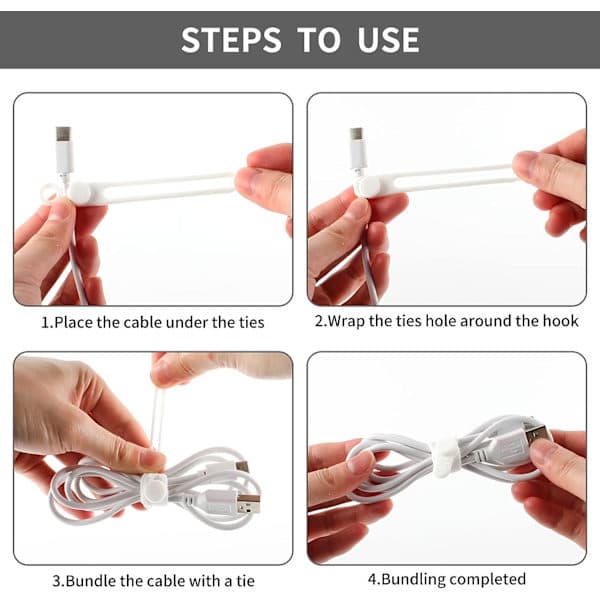 STEPS TO USE

1.Place the cable under the ties

2.Wrap the ties hole around the hook

3.Bundle the cable with a tie

4.Bundling completed