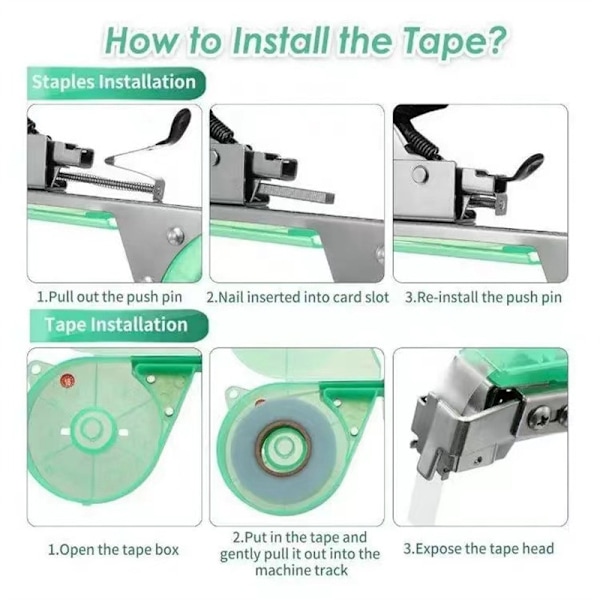 How to Install the Tape?

Staples Installation

1.Pull out the push pin

2.Nail inserted into card slot

3.Re-install the push pin

Tape Installation

1.Open the tape box

2.Put in the tape and gently pull it out into the machine track

3.Expose the tape head