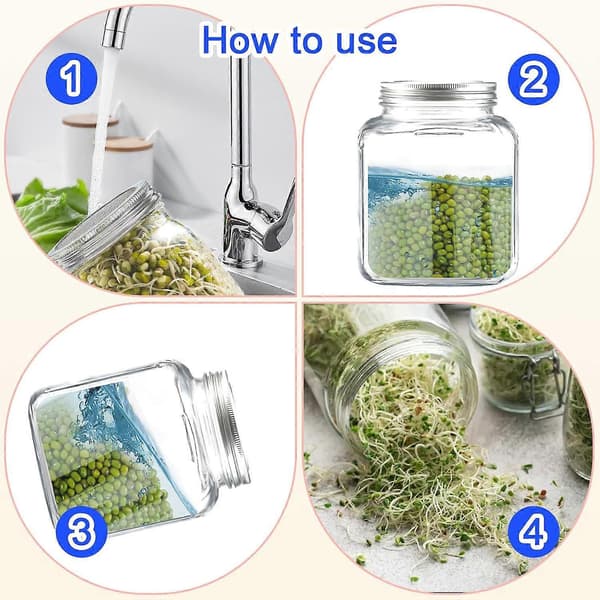 How to use

1

2

3

4