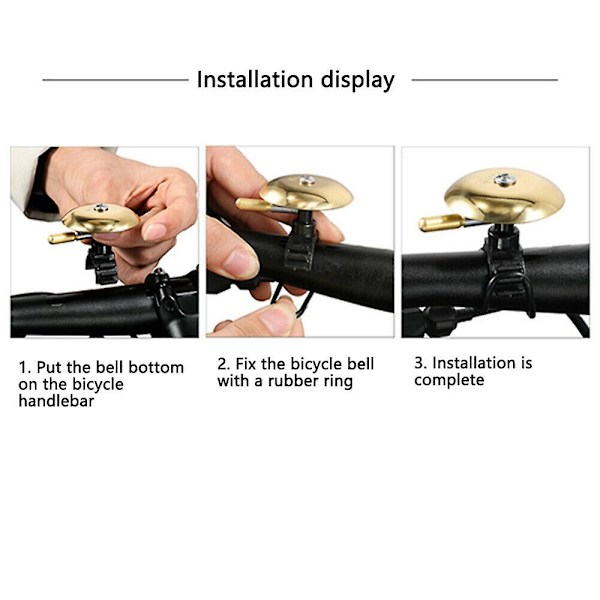 Installation display

1. Put the bell bottom on the bicycle handlebar

2. Fix the bicycle bell with a rubber ring

3. Installation is complete