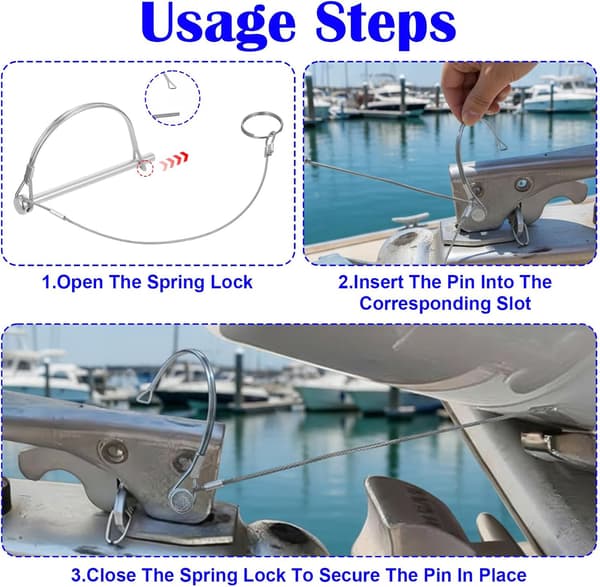 Usage Steps

1.Open The Spring Lock

2.Insert The Pin Into The Corresponding Slot

3.Close The Spring Lock To Secure The Pin In Place