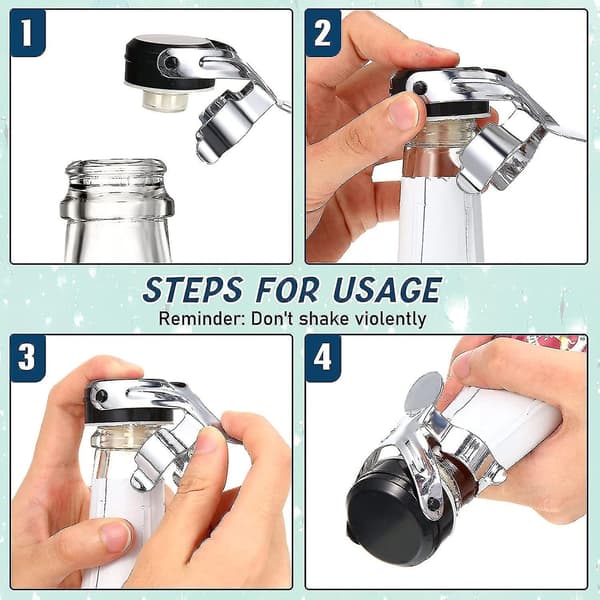 1

2

STEPS FOR USAGE

Reminder: Don't shake violently

3

4