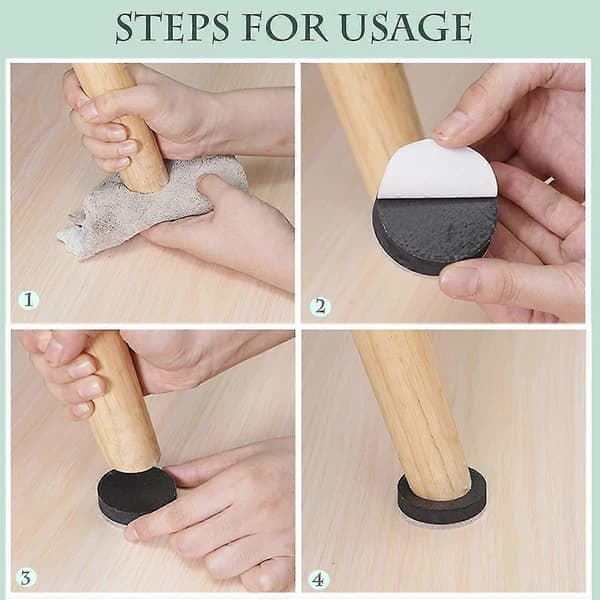 STEPS FOR USAGE

1

2

3

4