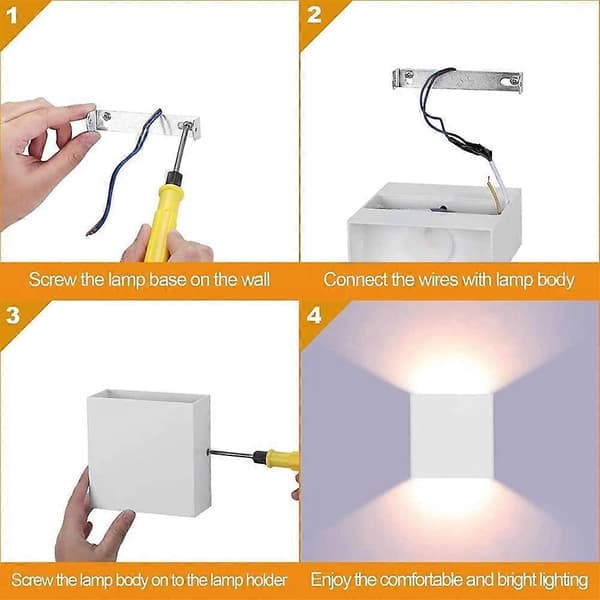 1

Screw the lamp base on the wall

2

Connect the wires with lamp body

3

Screw the lamp body on to the lamp holder

4

Enjoy the comfortable and bright lighting