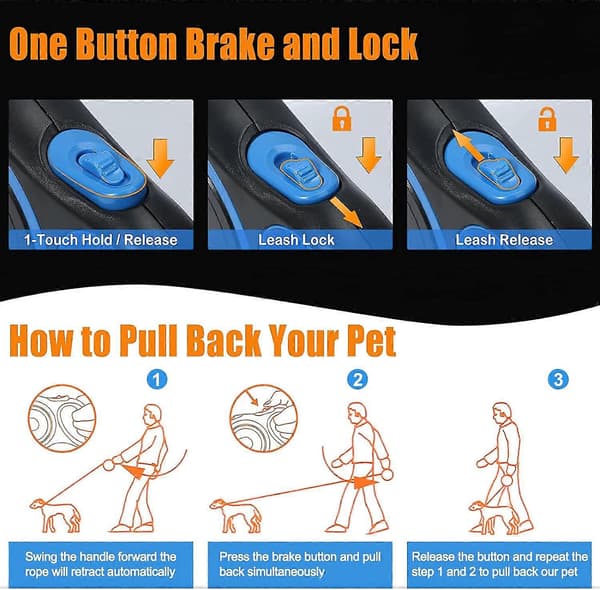 One Button Brake and Lock

1-Touch Hold / Release

Leash Lock

Leash Release

How to Pull Back Your Pet

1

2

3

Swing the handle forward the rope will retract automatically

Press the brake button and pull back simultaneously

Release the button and repeat the step 1 and 2 to pull back our pet