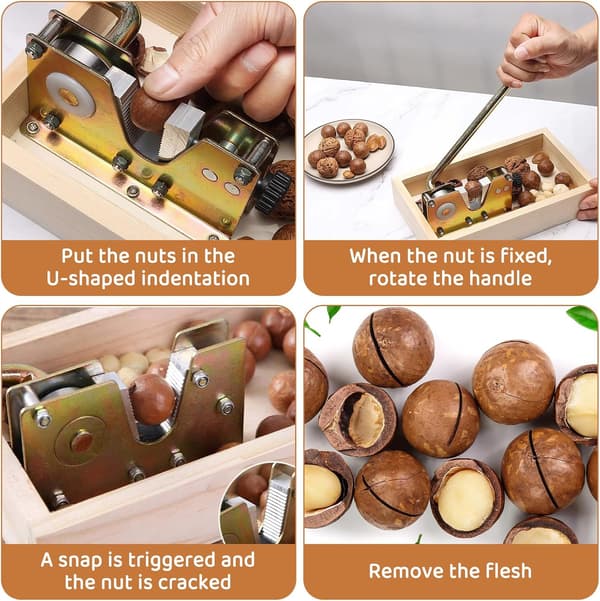 Put the nuts in the U-shaped indentation

When the nut is fixed, rotate the handle

A snap is triggered and the nut is cracked

Remove the flesh