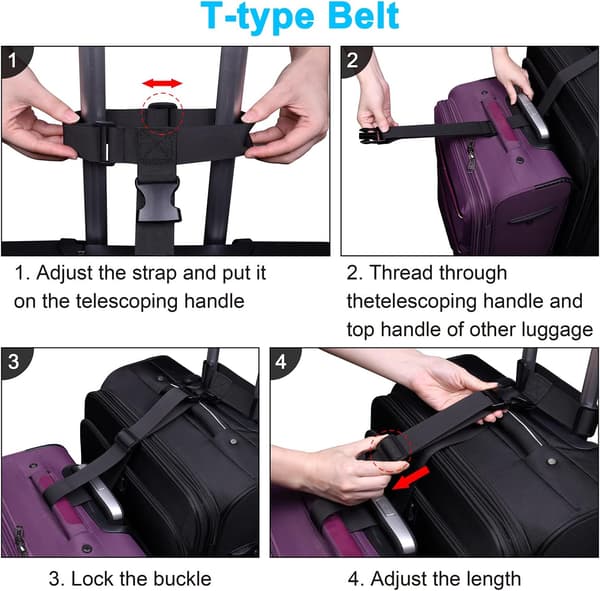 T-type Belt

1

2

1. Adjust the strap and put it on the telescoping handle

2. Thread through thetelescoping handle and top handle of other luggage

3

4

3. Lock the buckle

4. Adjust the length