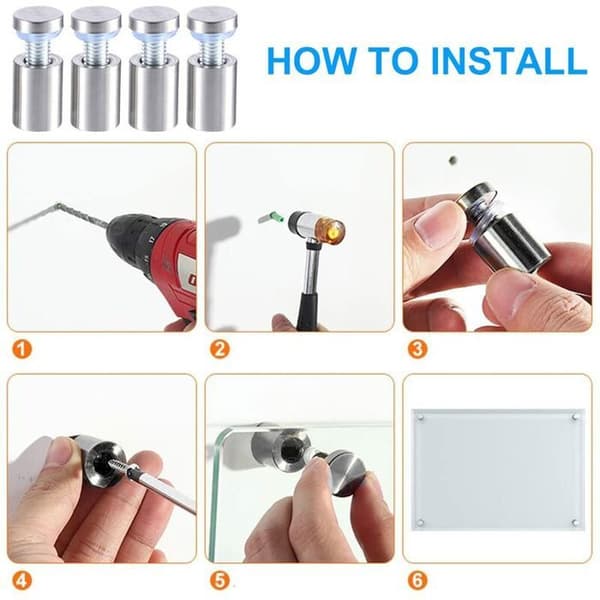 HOW TO INSTALL

1

2

3

4

5

6