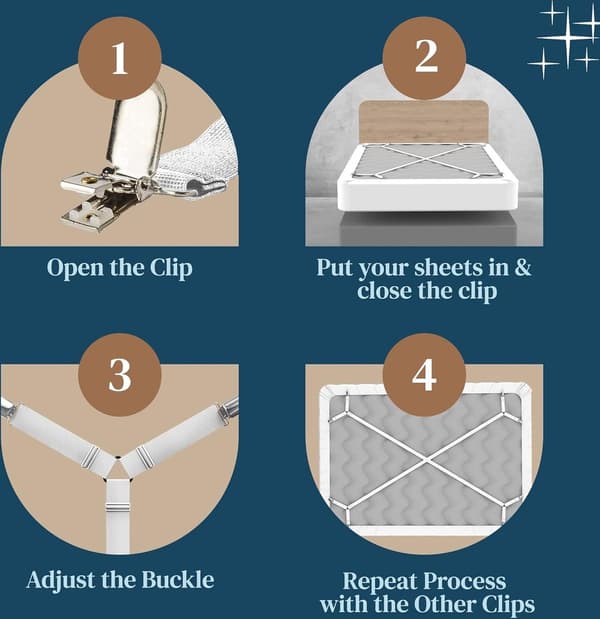 1

Open the Clip

2

Put your sheets in & close the clip

3

Adjust the Buckle

4

Repeat Process with the Other Clips