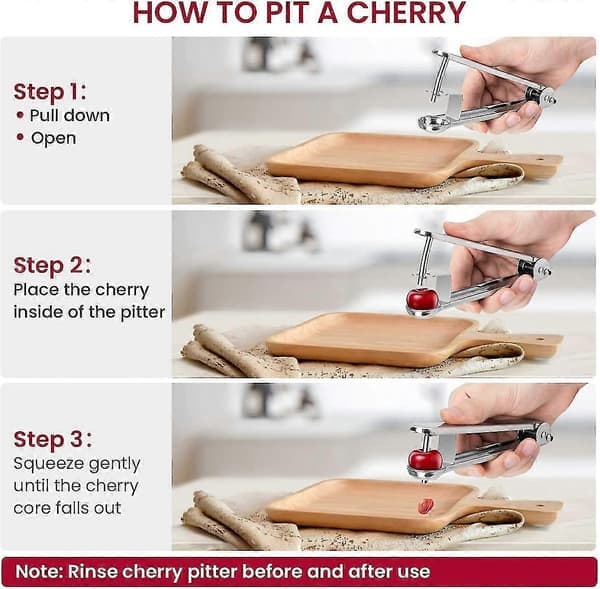 HOW TO PIT A CHERRY

Step 1:
• Pull down
• Open

Step 2:
Place the cherry inside of the pitter

Step 3:
Squeeze gently until the cherry core falls out

Note: Rinse cherry pitter before and after use