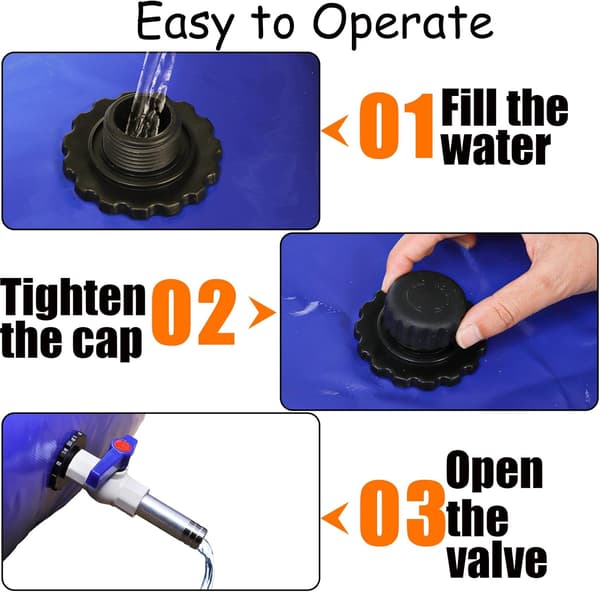 Easy to Operate

01 Fill the water

Tighten the cap 02

03 Open the valve