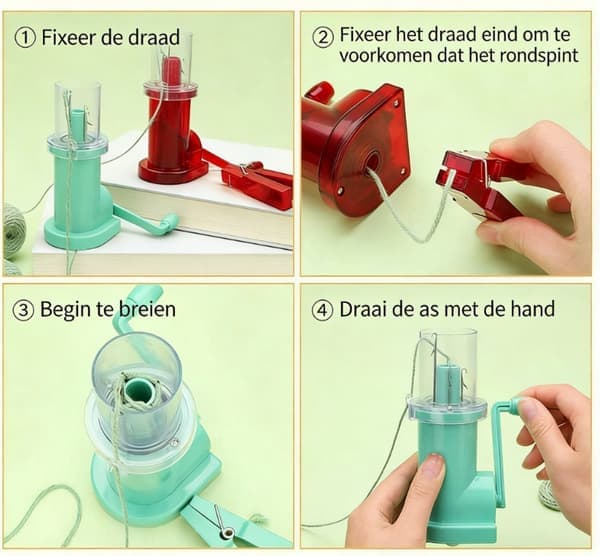 ① Fixeer de draad

② Fixeer het draad eind om te voorkomen dat het rondspint

③ Begin te breien

④ Draai de as met de hand