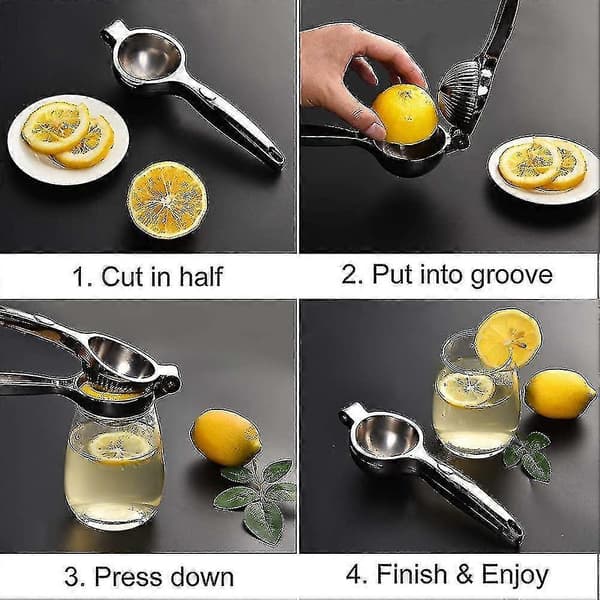 1. Cut in half

2. Put into groove

3. Press down

4. Finish & Enjoy