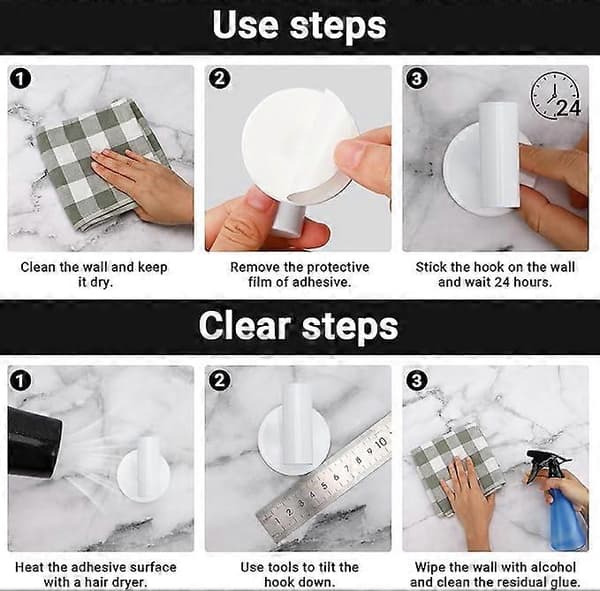 Use steps

1
Clean the wall and keep it dry.

2
Remove the protective film of adhesive.

3
24
Stick the hook on the wall and wait 24 hours.

Clear steps

1
Heat the adhesive surface with a hair dryer.

2
1 2 3 4 5 6 7 8 9 10
Use tools to tilt the hook down.

3
Wipe the wall with alcohol and clean the residual glue.