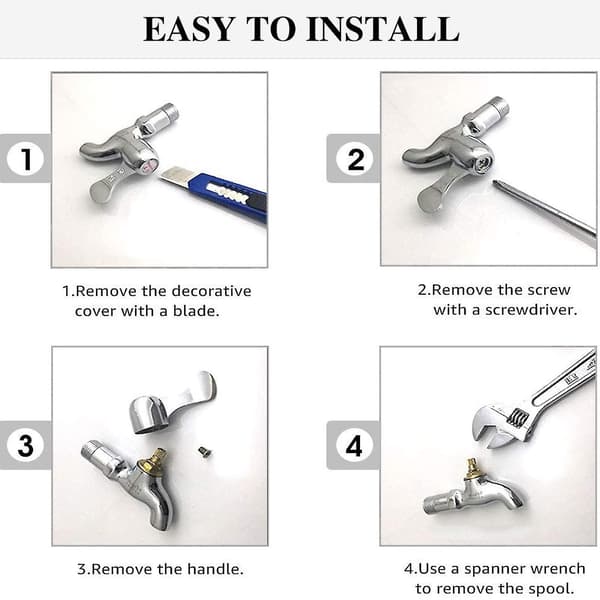 EASY TO INSTALL

1

1.Remove the decorative cover with a blade.

2

2.Remove the screw with a screwdriver.

3

3.Remove the handle.

4

4.Use a spanner wrench to remove the spool.