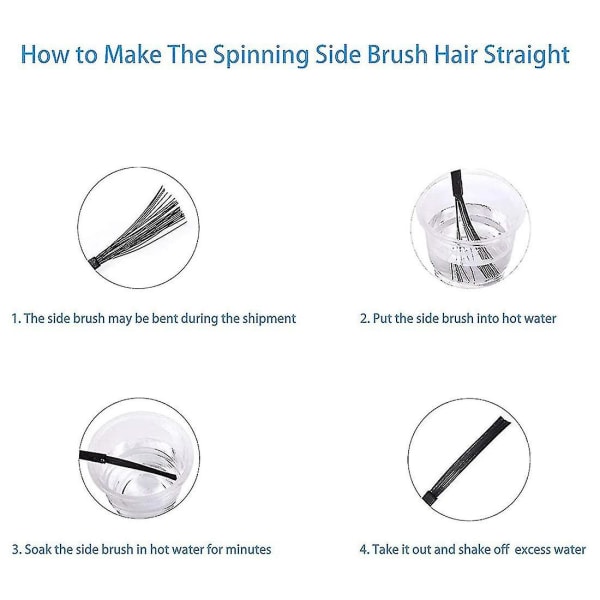 How to Make The Spinning Side Brush Hair Straight

1. The side brush may be bent during the shipment

2. Put the side brush into hot water

3. Soak the side brush in hot water for minutes

4. Take it out and shake off excess water