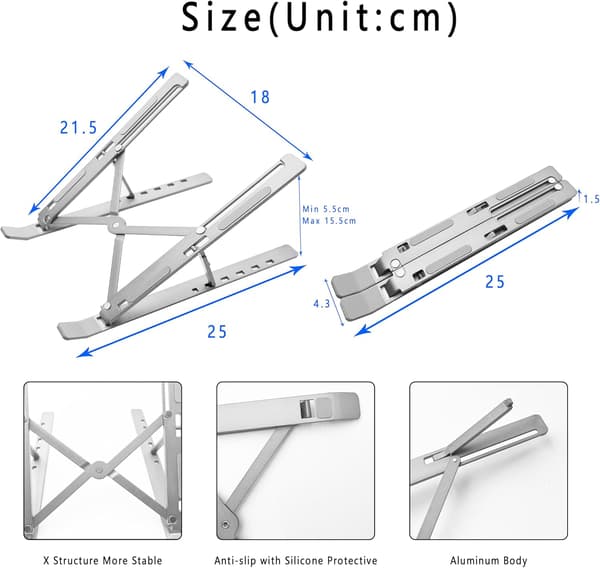 Size(Unit:cm)

21.5

18

Min 5.5cm
Max 15.5cm

25

1.5

25

4.3

X Structure More Stable

Anti-slip with Silicone Protective

Aluminum Body