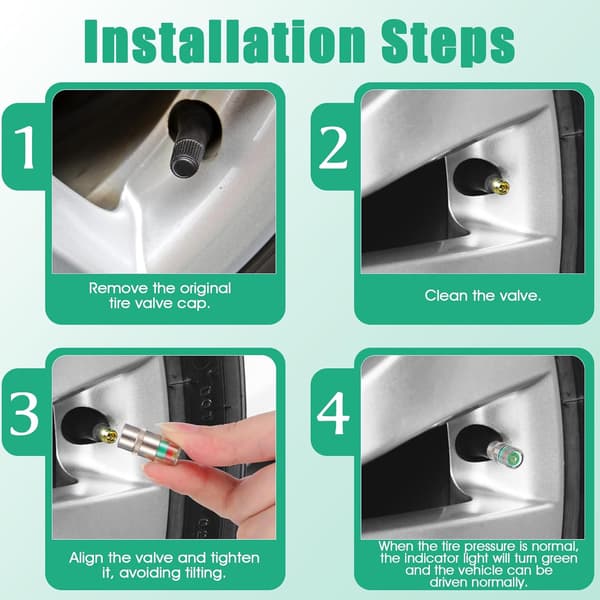 Installation Steps

1

Remove the original tire valve cap.

2

Clean the valve.

3

Align the valve and tighten it, avoiding tilting.

4

When the tire pressure is normal, the indicator light will turn green and the vehicle can be driven normally.