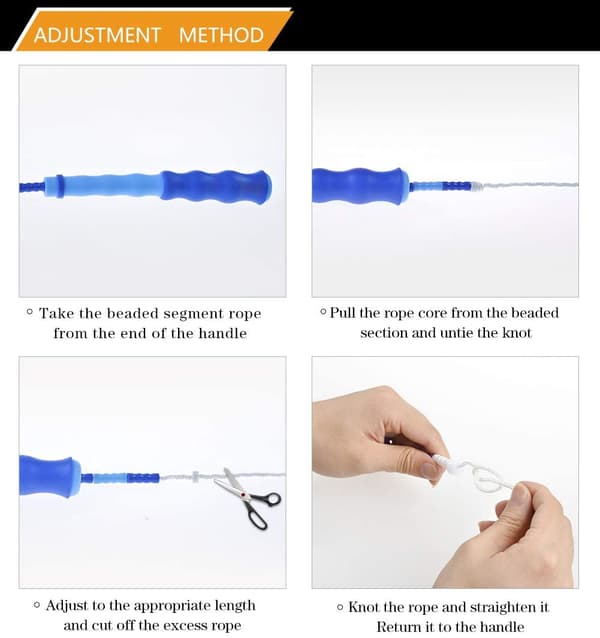 ADJUSTMENT METHOD

◦ Take the beaded segment rope from the end of the handle

◦ Pull the rope core from the beaded section and untie the knot

◦ Adjust to the appropriate length and cut off the excess rope

◦ Knot the rope and straighten it Return it to the handle