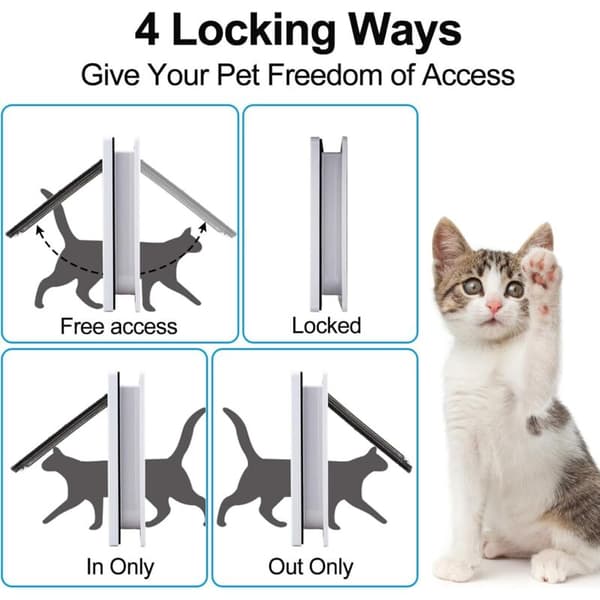 4 Locking Ways
Give Your Pet Freedom of Access

Free access

Locked

In Only

Out Only